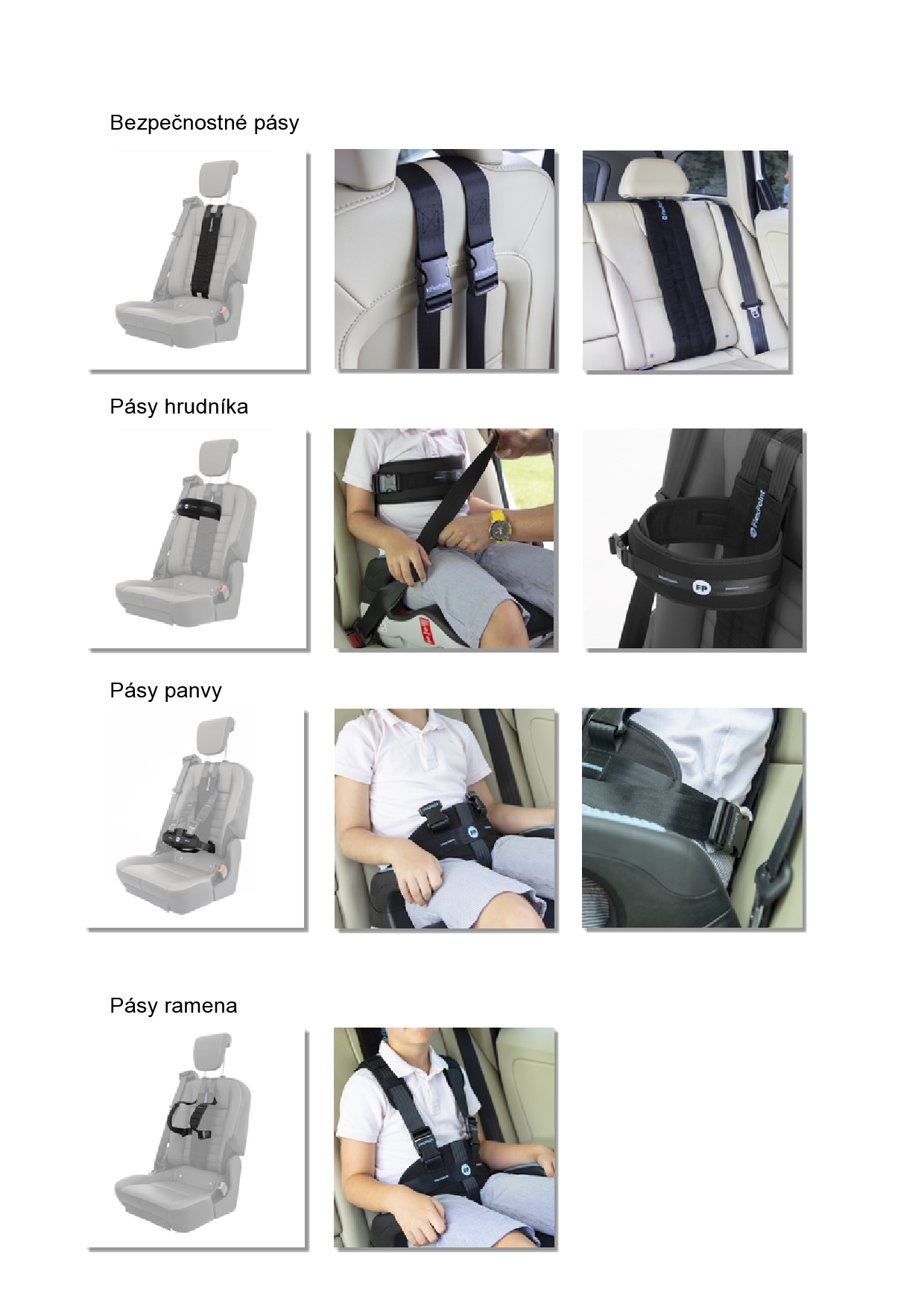 Bezpečnostné pásy

Pásy hrudníka

Pásy panvy

Pásy ramena